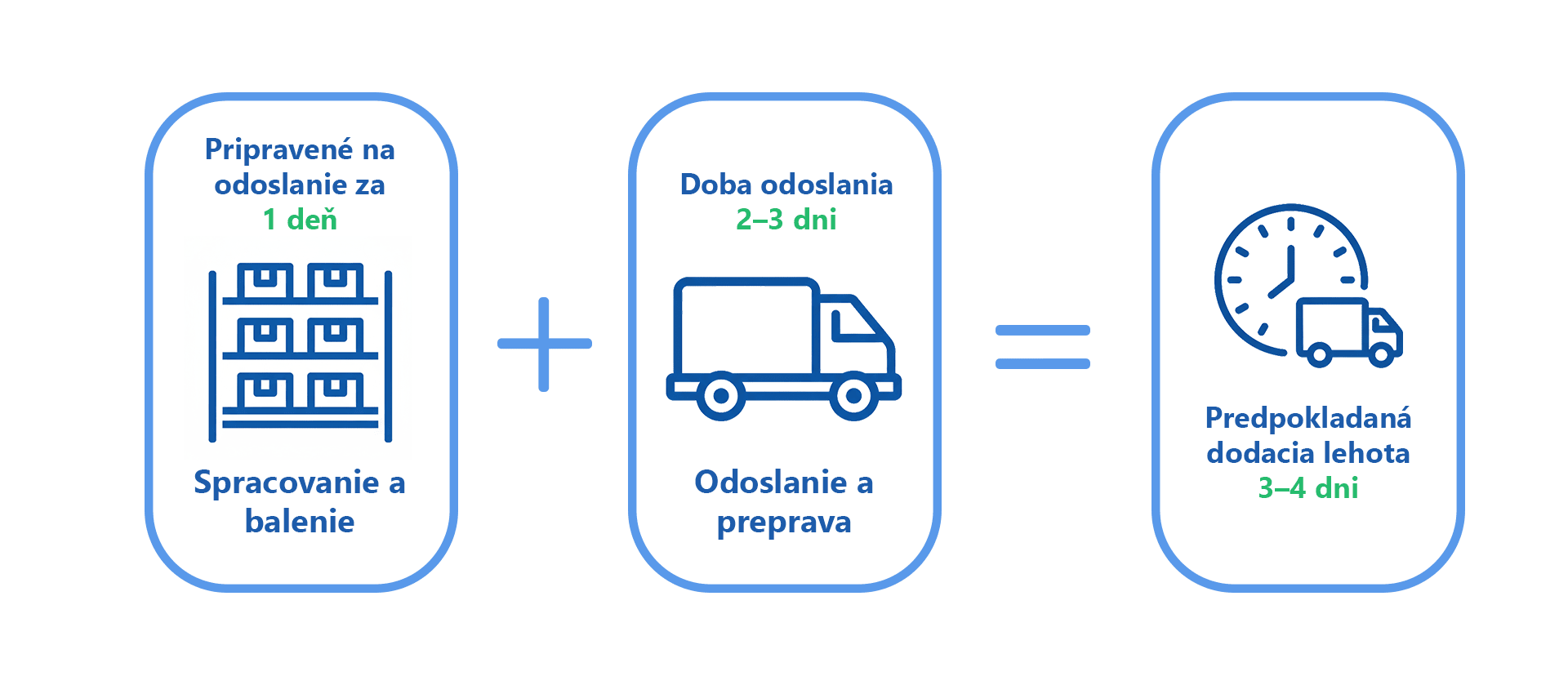 Pripravené na odoslanie za
1 deň

Spracovanie a balenie

+

Doba odoslania
2–3 dni

Odoslanie a preprava

=

Predpokladaná dodacia lehota
3–4 dni